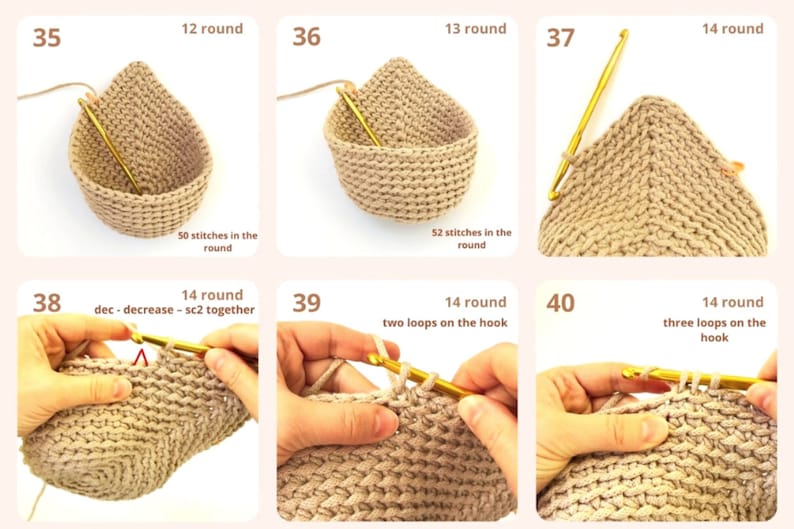 35
12 round
50 stitches in the round

36
13 round
52 stitches in the round

37
14 round

38
14 round
dec - decrease – sc2 together

39
14 round
two loops on the hook

40
14 round
three loops on the hook